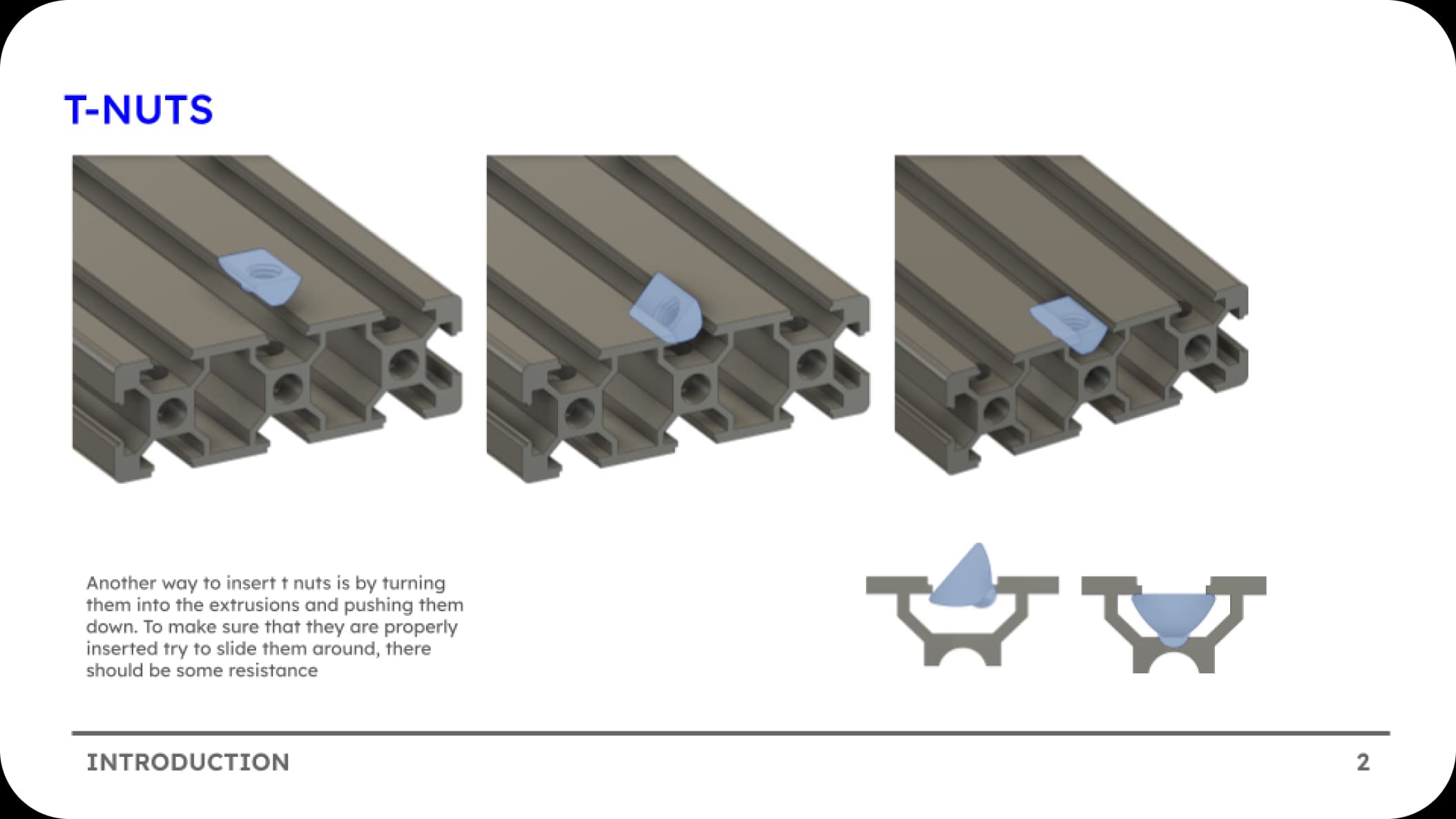 T-NUTS

Another way to insert t nuts is by turning them into the extrusions and pushing them down. To make sure that they are properly inserted try to slide them around, there should be some resistance

INTRODUCTION

2